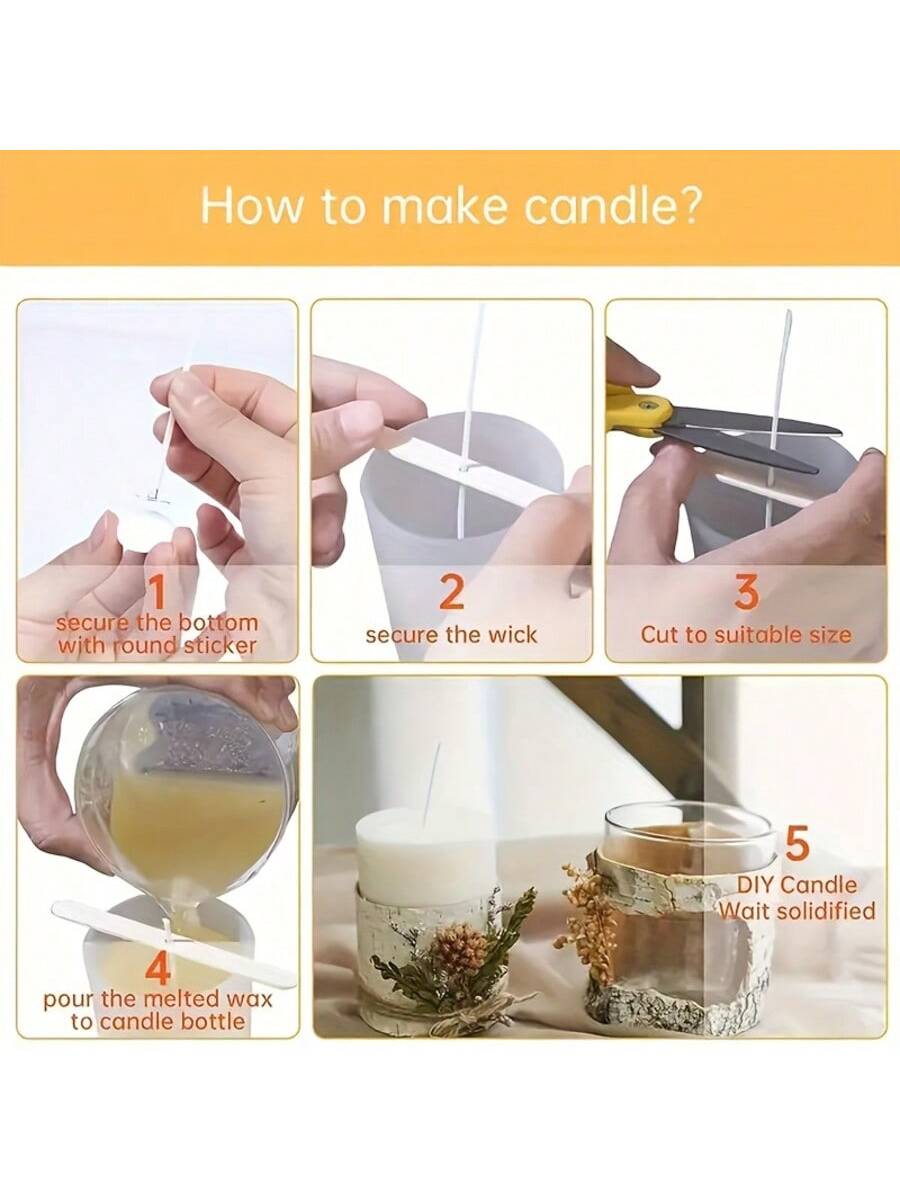 How to make candle?

1
secure the bottom with round sticker

2
secure the wick

3
Cut to suitable size

4
pour the melted wax to candle bottle

5
DIY Candle
Wait solidified